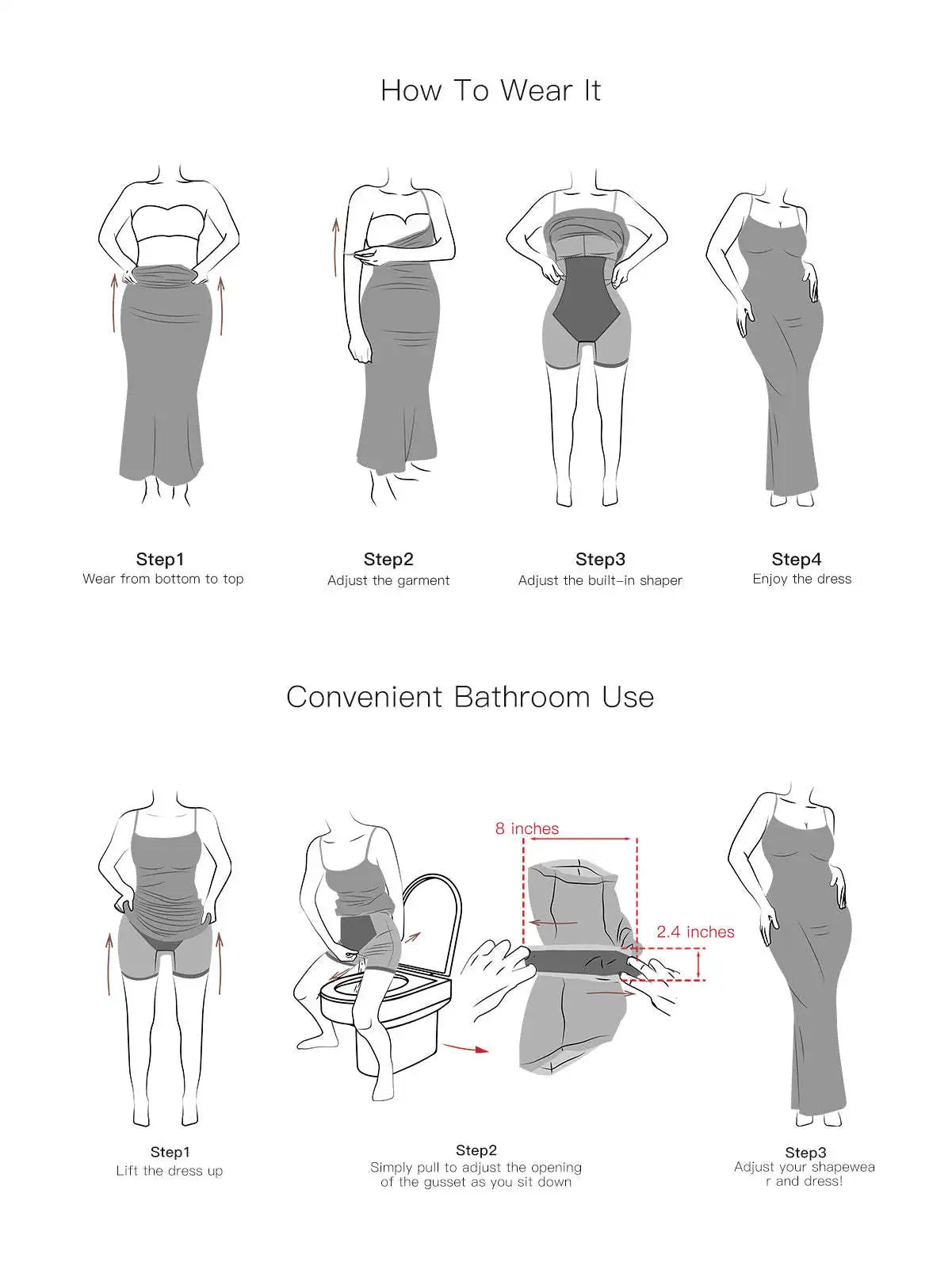 How To Wear It

Step1
Wear from bottom to top

Step2
Adjust the garment

Step3
Adjust the built-in shaper

Step4
Enjoy the dress

Convenient Bathroom Use

8 inches

2.4 inches

Step1
Lift the dress up

Step2
Simply pull to adjust the opening of the gusset as you sit down

Step3
Adjust your shapewea r and dress!